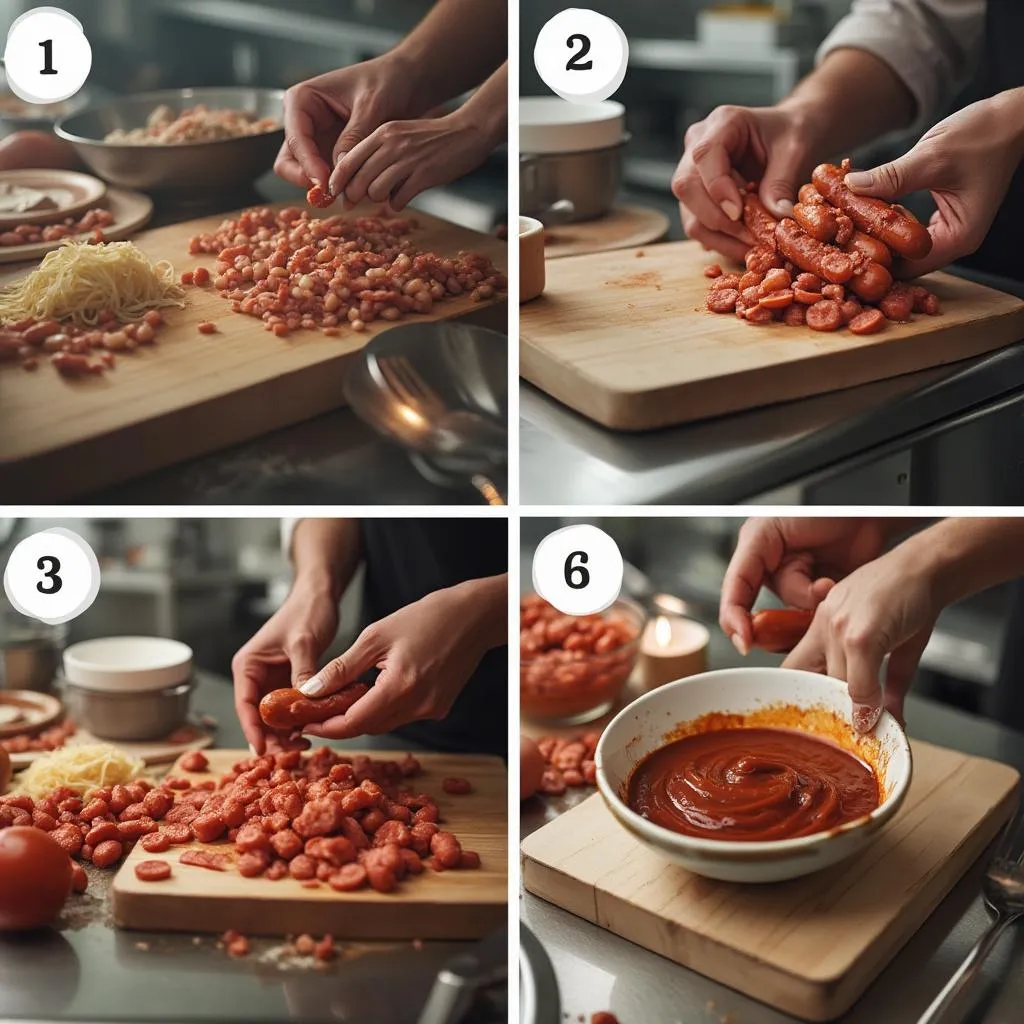 1

2

3

6